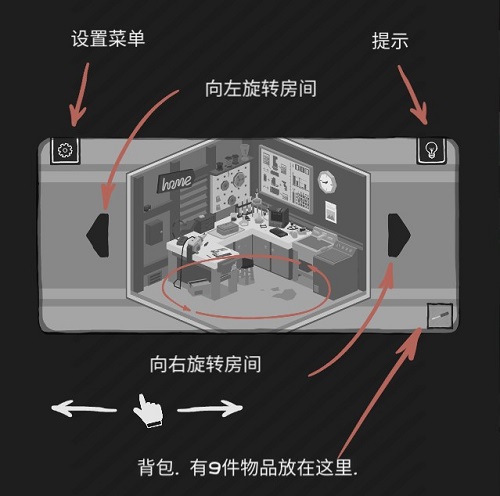 设置菜单

提示

向左旋转房间

home

向右旋转房间

背包. 有9件物品放在这里.